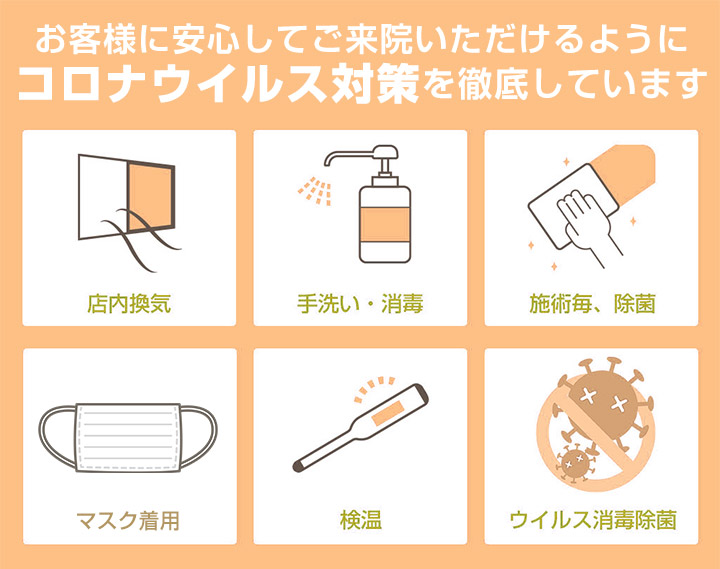 お客様に安心してご来院いただけるように
コロナウイルス対策を徹底しています

店内換気

手洗い・消毒

施術毎、除菌

マスク着用

検温

ウイルス消毒除菌